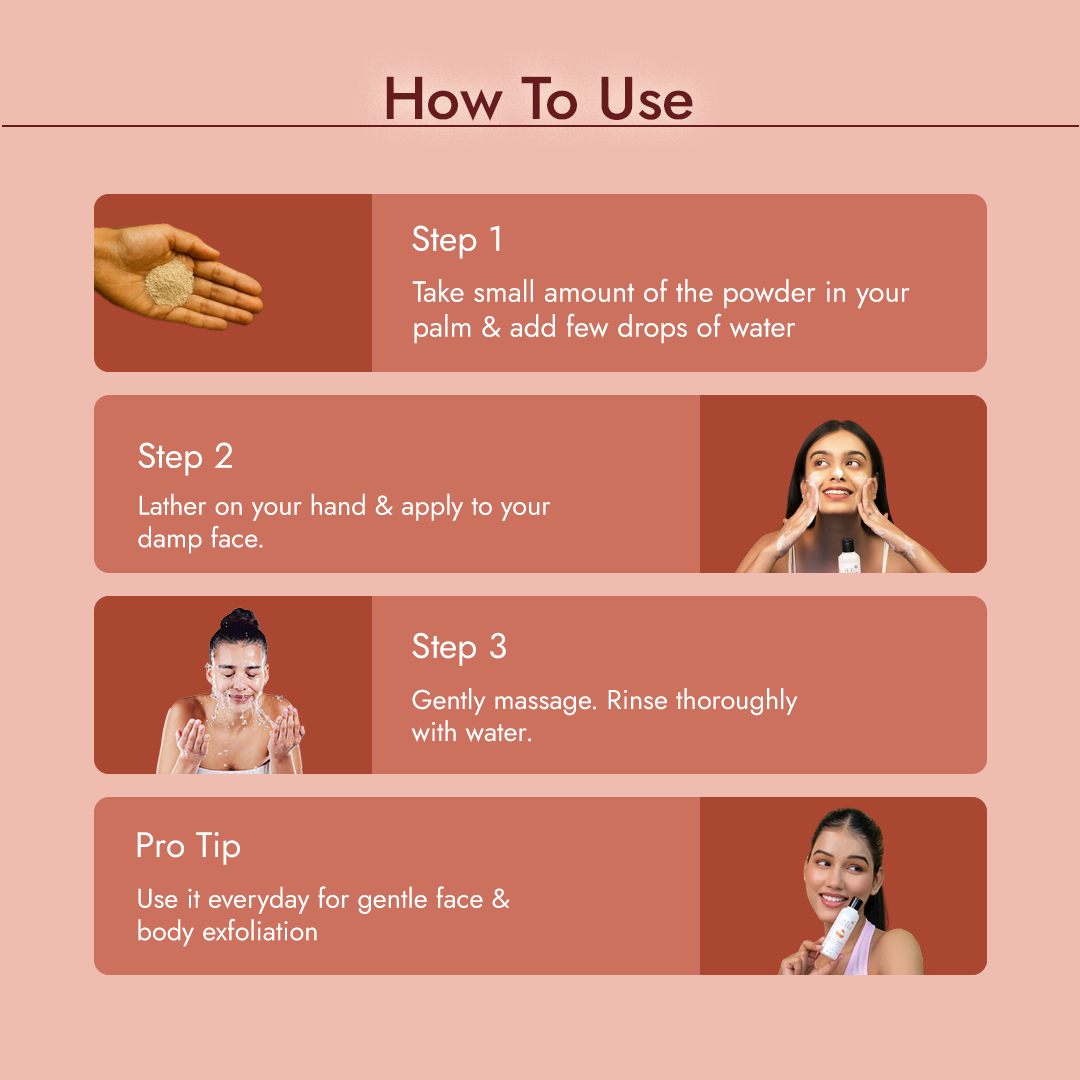 How To Use

Step 1

Take small amount of the powder in your palm & add few drops of water

Step 2

Lather on your hand & apply to your damp face.

Step 3

Gently massage. Rinse thoroughly with water.

Pro Tip

Use it everyday for gentle face & body exfoliation