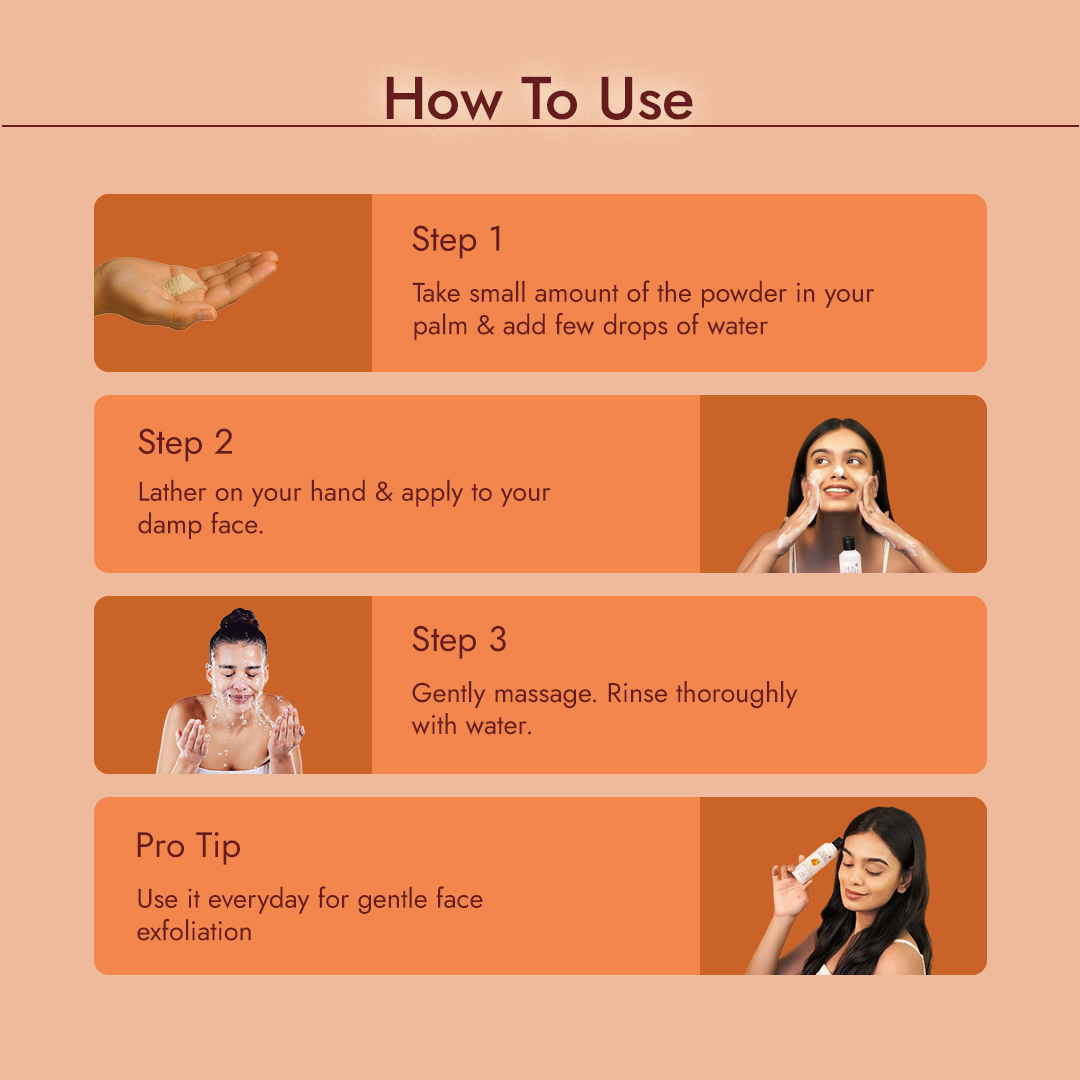 How To Use

Step 1

Take small amount of the powder in your palm & add few drops of water

Step 2

Lather on your hand & apply to your damp face.

Step 3

Gently massage. Rinse thoroughly with water.

Pro Tip

Use it everyday for gentle face exfoliation