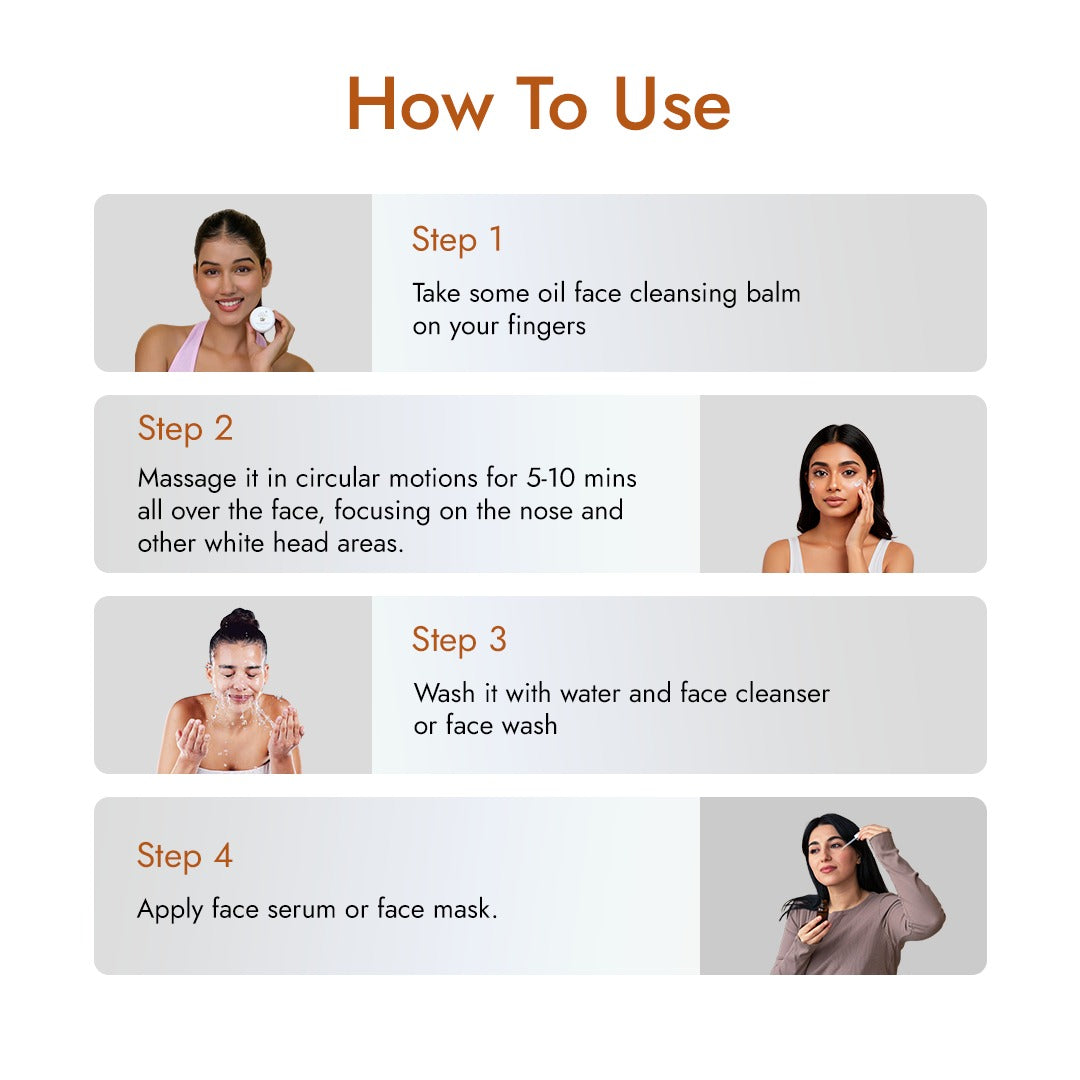 How To Use

Step 1

Take some oil face cleansing balm on your fingers

Step 2

Massage it in circular motions for 5-10 mins all over the face, focusing on the nose and other white head areas.

Step 3

Wash it with water and face cleanser or face wash

Step 4

Apply face serum or face mask.